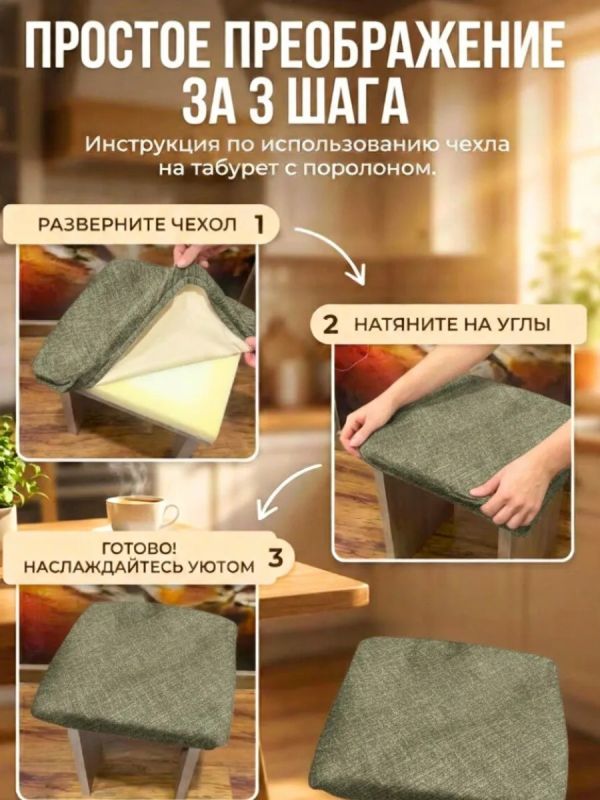 ПРОСТОЕ ПРЕОБРАЖЕНИЕ ЗА 3 ШАГА

Инструкция по использованию чехла на табурет с поролоном.

РАЗВЕРНИТЕ ЧЕХОЛ 1

2 НАТЯНИТЕ НА УГЛЫ

ГОТОВО! НАСЛАЖДАЙТЕСЬ УЮТОМ 3