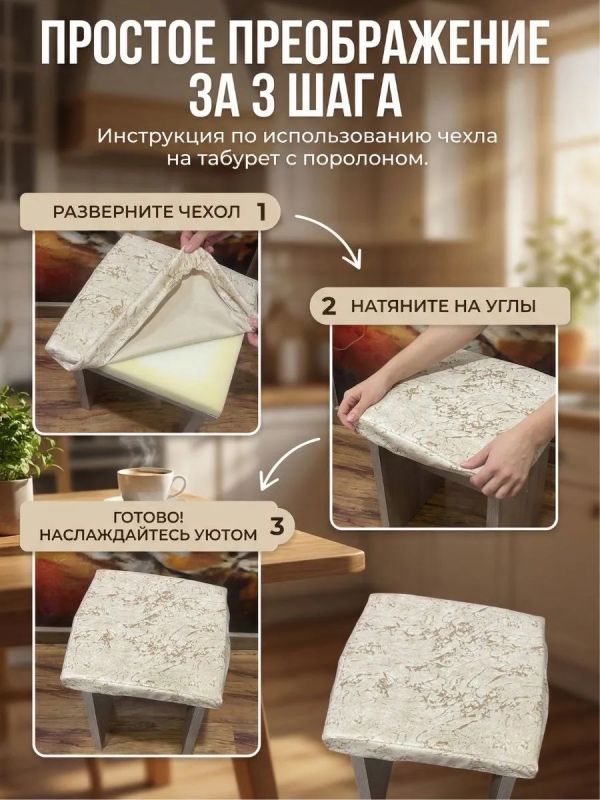 ПРОСТОЕ ПРЕОБРАЖЕНИЕ ЗА 3 ШАГА

Инструкция по использованию чехла на табурет с поролоном.

РАЗВЕРНИТЕ ЧЕХОЛ 1

2 НАТЯНИТЕ НА УГЛЫ

ГОТОВО! НАСЛАЖДАЙТЕСЬ УЮТОМ 3