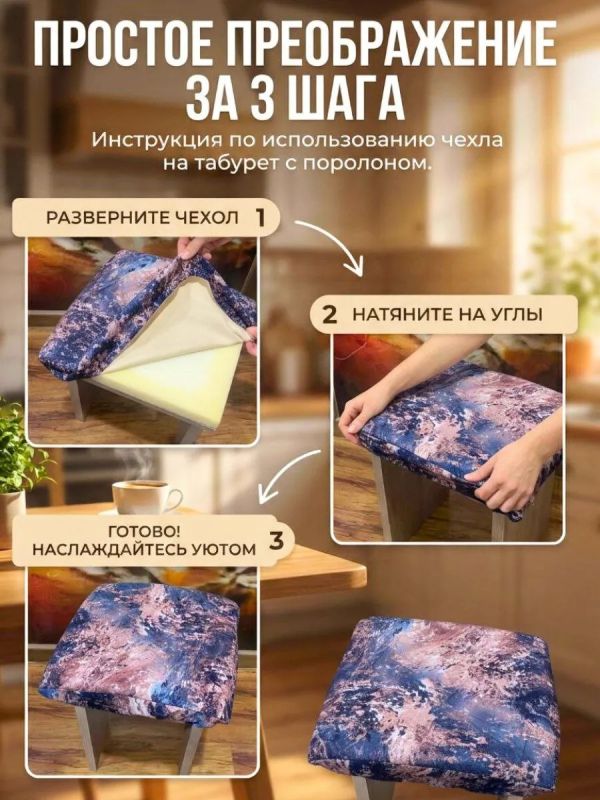 ПРОСТОЕ ПРЕОБРАЖЕНИЕ ЗА 3 ШАГА

Инструкция по использованию чехла на табурет с поролоном.

РАЗВЕРНИТЕ ЧЕХОЛ 1

2 НАТЯНИТЕ НА УГЛЫ

ГОТОВО! НАСЛАЖДАЙТЕСЬ УЮТОМ 3