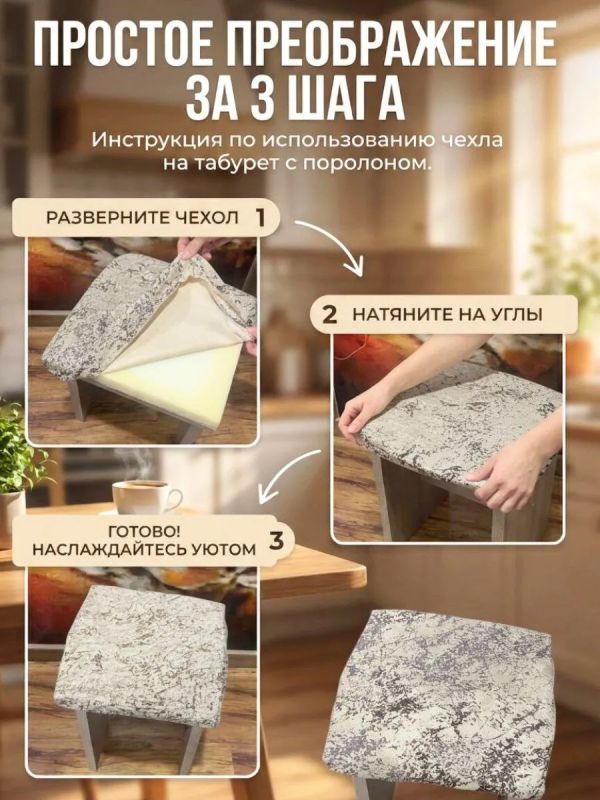 ПРОСТОЕ ПРЕОБРАЖЕНИЕ ЗА 3 ШАГА

Инструкция по использованию чехла на табурет с поролоном.

РАЗВЕРНИТЕ ЧЕХОЛ 1

2 НАТЯНИТЕ НА УГЛЫ

ГОТОВО! НАСЛАЖДАЙТЕСЬ УЮТОМ 3