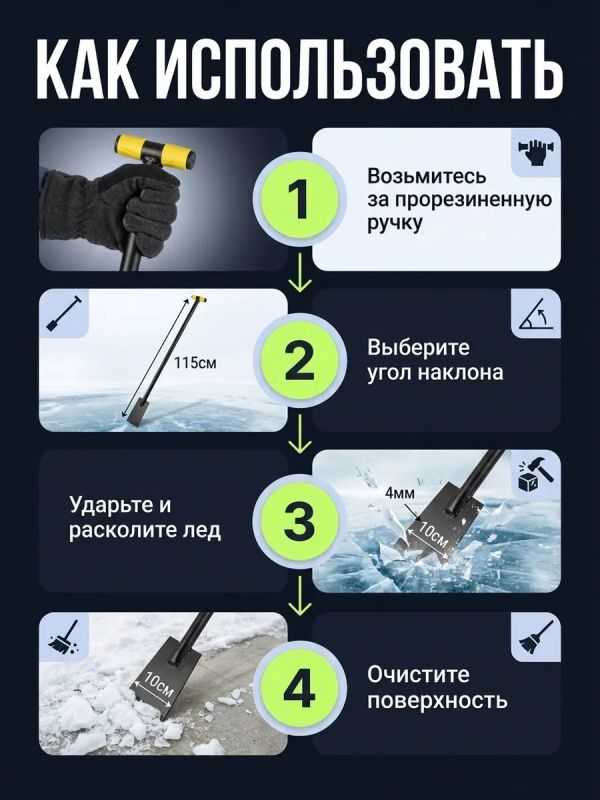 КАК ИСПОЛЬЗОВАТЬ

1

Возьмитесь за прорезиненную ручку

115см

2

Выберите угол наклона

Ударьте и расколите лед

3

4мм

10см

10см

4

Очистите поверхность