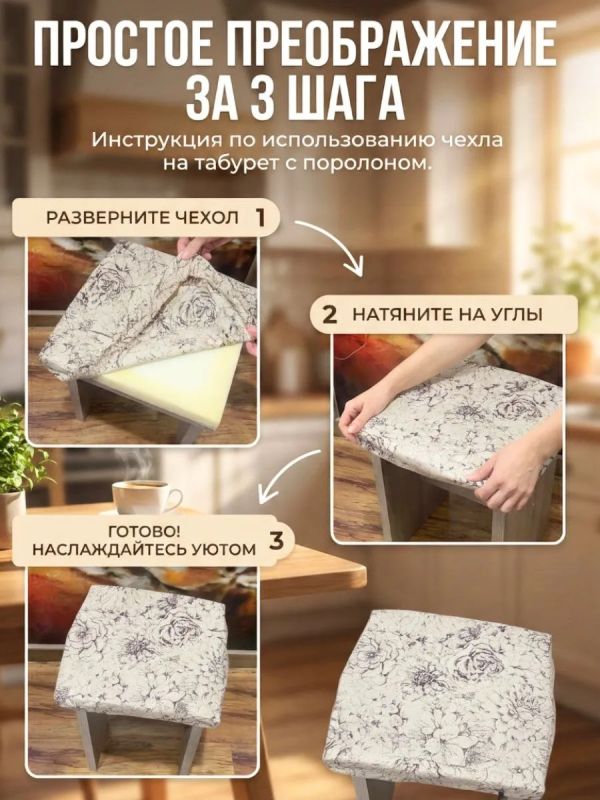 ПРОСТОЕ ПРЕОБРАЖЕНИЕ ЗА 3 ШАГА

Инструкция по использованию чехла на табурет с поролоном.

РАЗВЕРНИТЕ ЧЕХОЛ 1

2 НАТЯНИТЕ НА УГЛЫ

ГОТОВО! НАСЛАЖДАЙТЕСЬ УЮТОМ 3